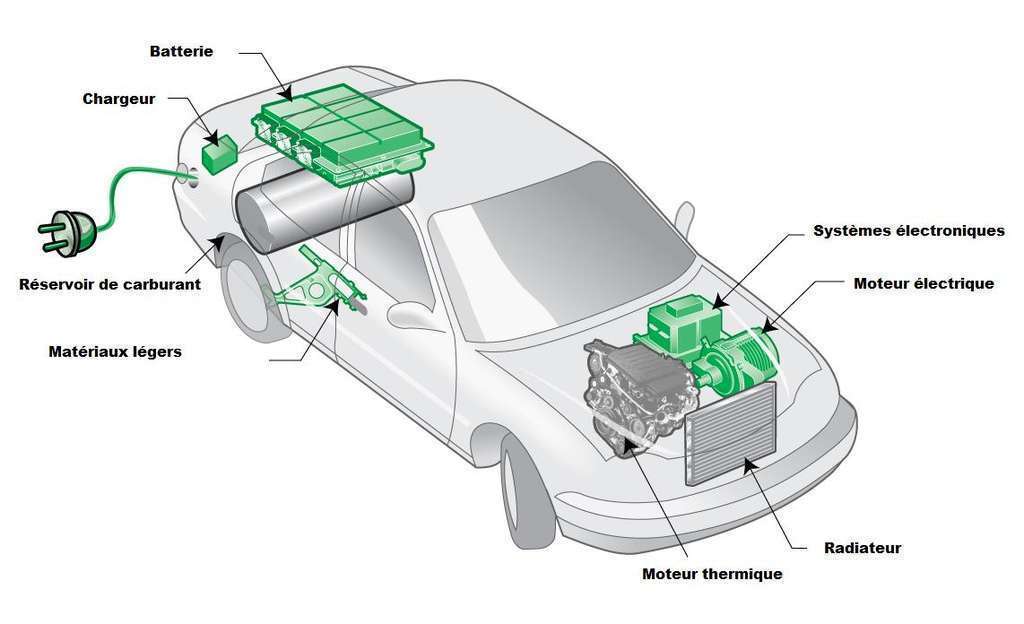 Batterie

Chargeur

Réservoir de carburant

Matériaux légers

Systèmes électroniques

Moteur électrique

Radiateur

Moteur thermique